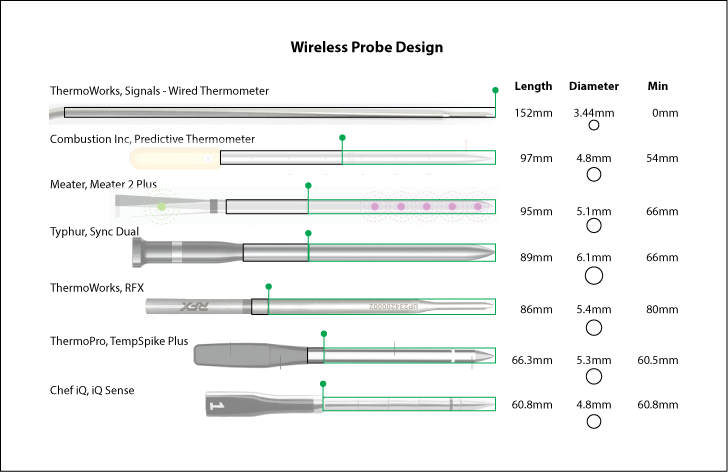 Wireless Probe Design

| | Length | Diameter | Min |
|---|---|---|---|
| ThermoWorks, Signals - Wired Thermometer | 152mm | 3.44mm | 0mm |
| Combustion Inc, Predictive Thermometer | 97mm | 4.8mm | 54mm |
| Meater, Meater 2 Plus | 95mm | 5.1mm | 66mm |
| Typhur, Sync Dual | 89mm | 6.1mm | 66mm |
| ThermoWorks, RFX | 86mm | 5.4mm | 80mm |
| ThermoPro, TempSpike Plus | 66.3mm | 5.3mm | 60.5mm |
| Chef iQ, iQ Sense | 60.8mm | 4.8mm | 60.8mm |

RFX
UP2342000002
1